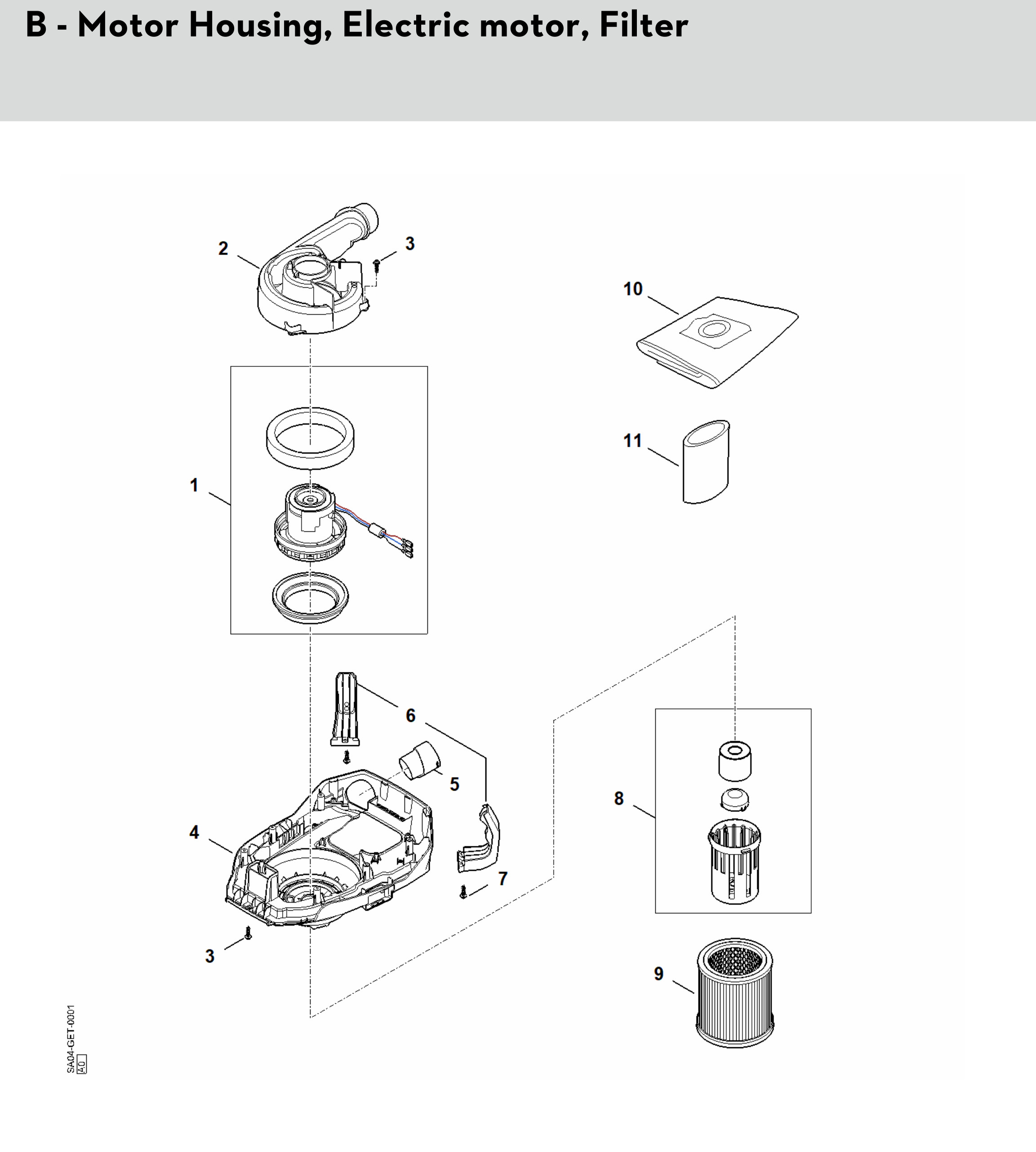 B - Motor Housing, Electric motor, Filter

2
3
10
11
1
6
5
8
4
7
3
9

SA04-GET-0001
40